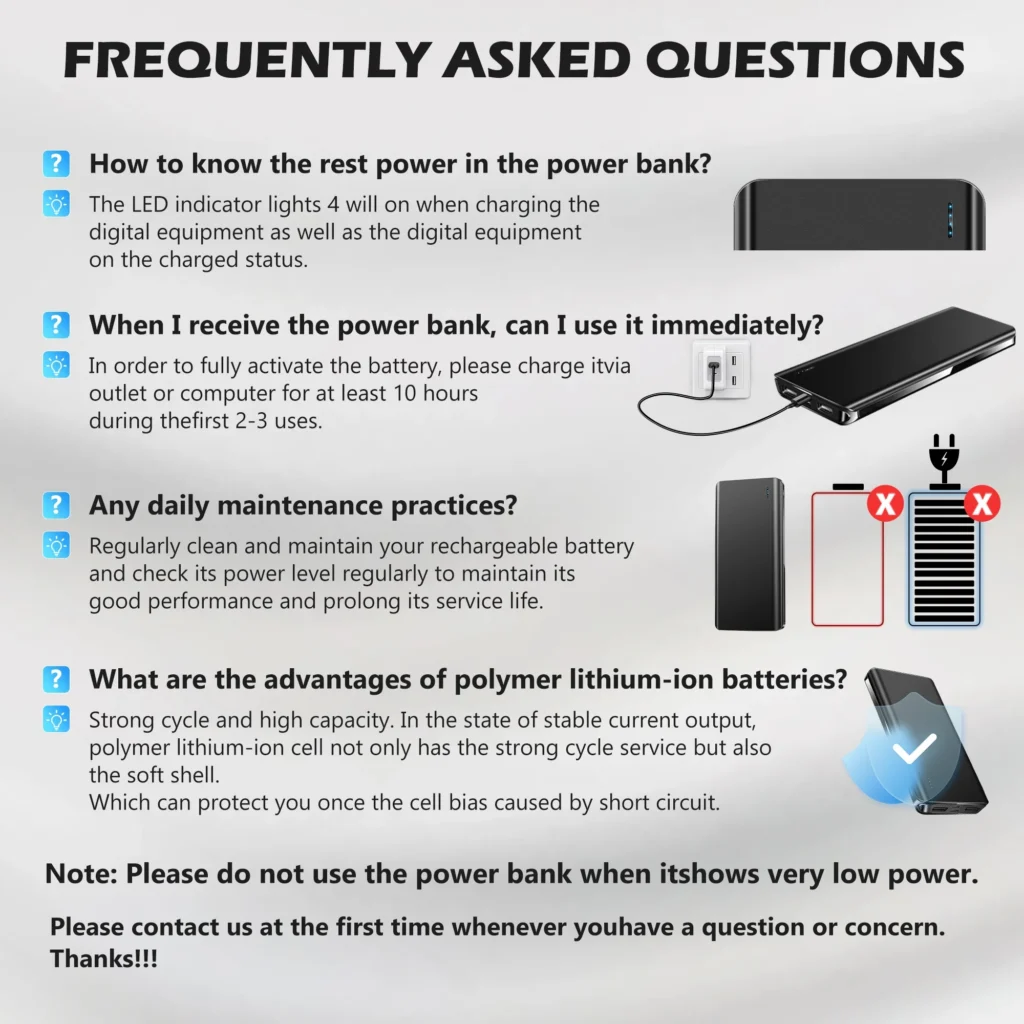 FREQUENTLY ASKED QUESTIONS

How to know the rest power in the power bank?

The LED indicator lights 4 will on when charging the digital equipment as well as the digital equipment on the charged status.

When I receive the power bank, can I use it immediately?

In order to fully activate the battery, please charge itvia outlet or computer for at least 10 hours during thefirst 2-3 uses.

Any daily maintenance practices?

Regularly clean and maintain your rechargeable battery and check its power level regularly to maintain its good performance and prolong its service life.

What are the advantages of polymer lithium-ion batteries?

Strong cycle and high capacity. In the state of stable current output, polymer lithium-ion cell not only has the strong cycle service but also the soft shell.
Which can protect you once the cell bias caused by short circuit.

Note: Please do not use the power bank when itshows very low power.

Please contact us at the first time whenever youhave a question or concern.
Thanks!!!